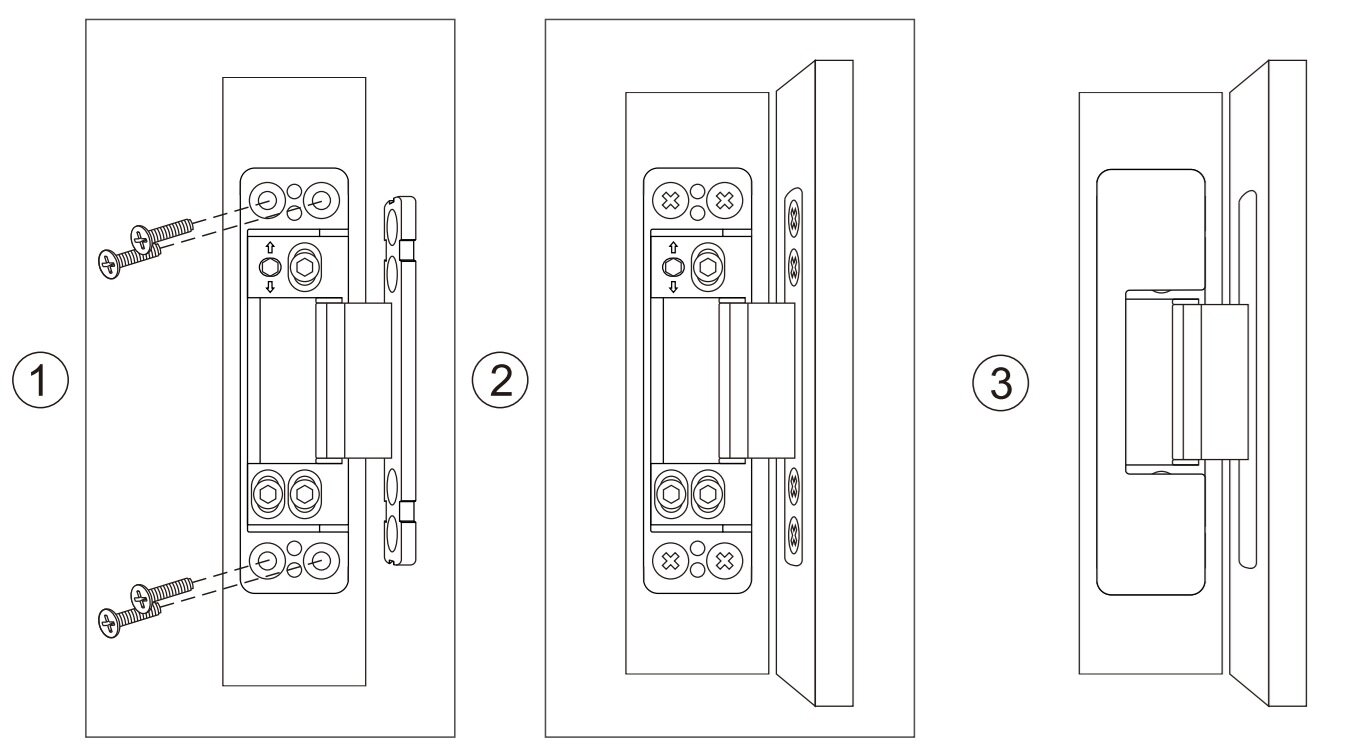 1

2

3