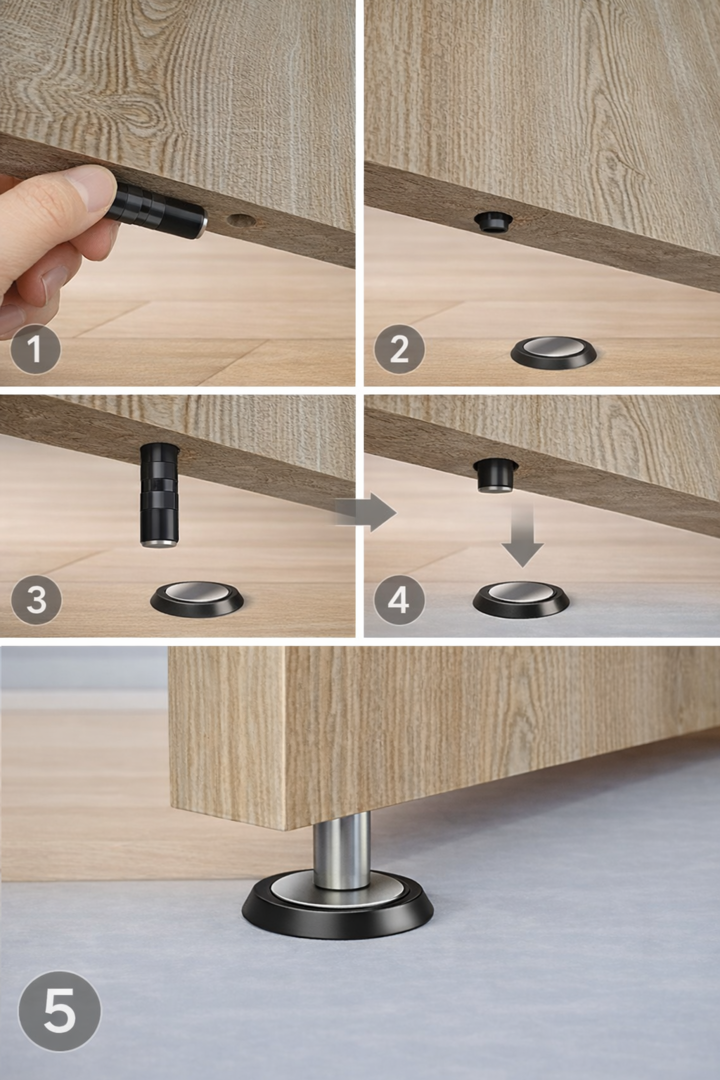 1

2

3

4

5